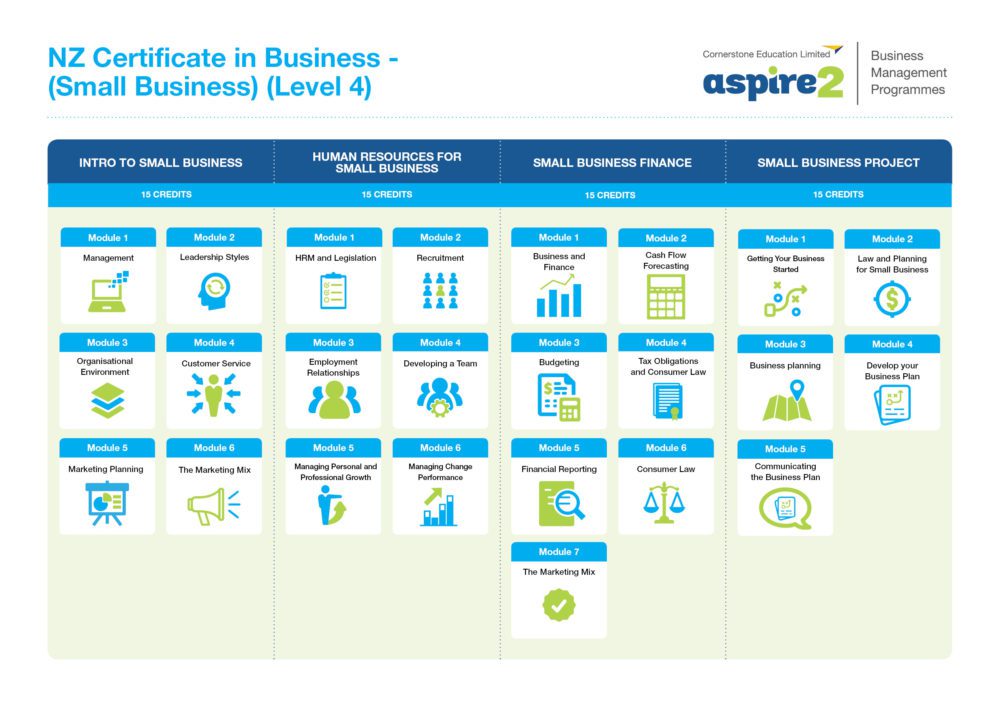 NZ Certificate in Business - (Small Business) (Level 4)

Cornerstone Education Limited
aspire2
Business Management Programmes

INTRO TO SMALL BUSINESS
15 CREDITS

Module 1
Management

Module 2
Leadership Styles

Module 3
Organisational Environment

Module 4
Customer Service

Module 5
Marketing Planning

Module 6
The Marketing Mix

HUMAN RESOURCES FOR SMALL BUSINESS
15 CREDITS

Module 1
HRM and Legislation

Module 2
Recruitment

Module 3
Employment Relationships

Module 4
Developing a Team

Module 5
Managing Personal and Professional Growth

Module 6
Managing Change Performance

SMALL BUSINESS FINANCE
15 CREDITS

Module 1
Business and Finance

Module 2
Cash Flow Forecasting

Module 3
Budgeting

Module 4
Tax Obligations and Consumer Law

Module 5
Financial Reporting

Module 6
Consumer Law

Module 7
The Marketing Mix

SMALL BUSINESS PROJECT
15 CREDITS

Module 1
Getting Your Business Started

Module 2
Law and Planning for Small Business

Module 3
Business planning

Module 4
Develop your Business Plan

Module 5
Communicating the Business Plan